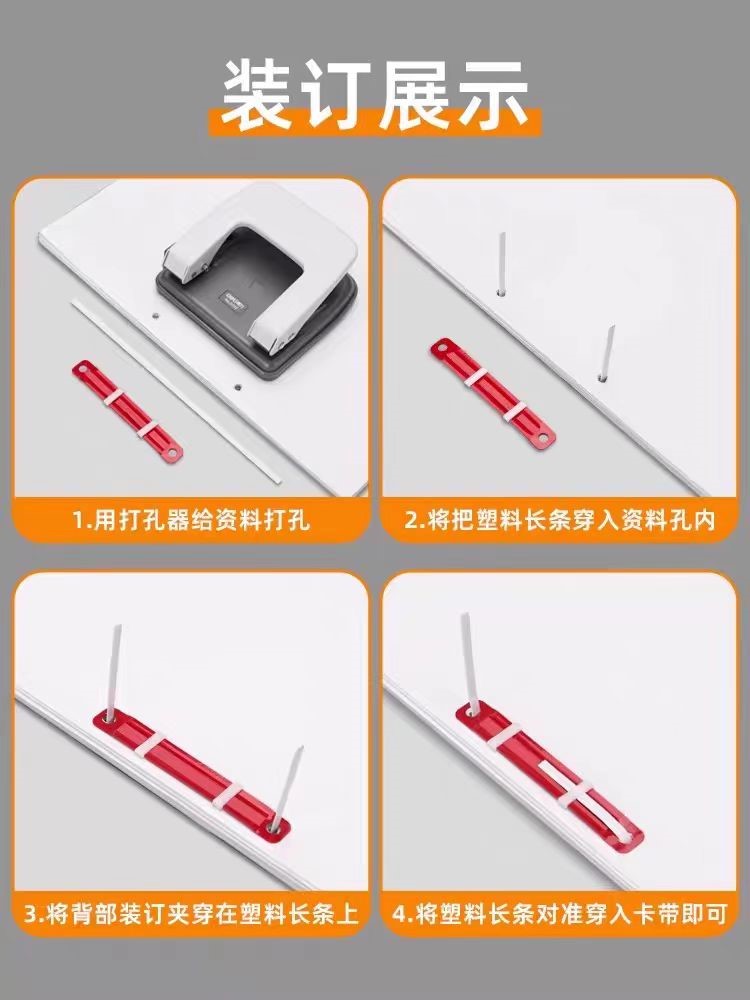 装订展示

1.用打孔器给资料打孔

2.将把塑料长条穿入资料孔内

3.将背部装订夹穿在塑料长条上

4.将塑料长条对准穿入卡带即可