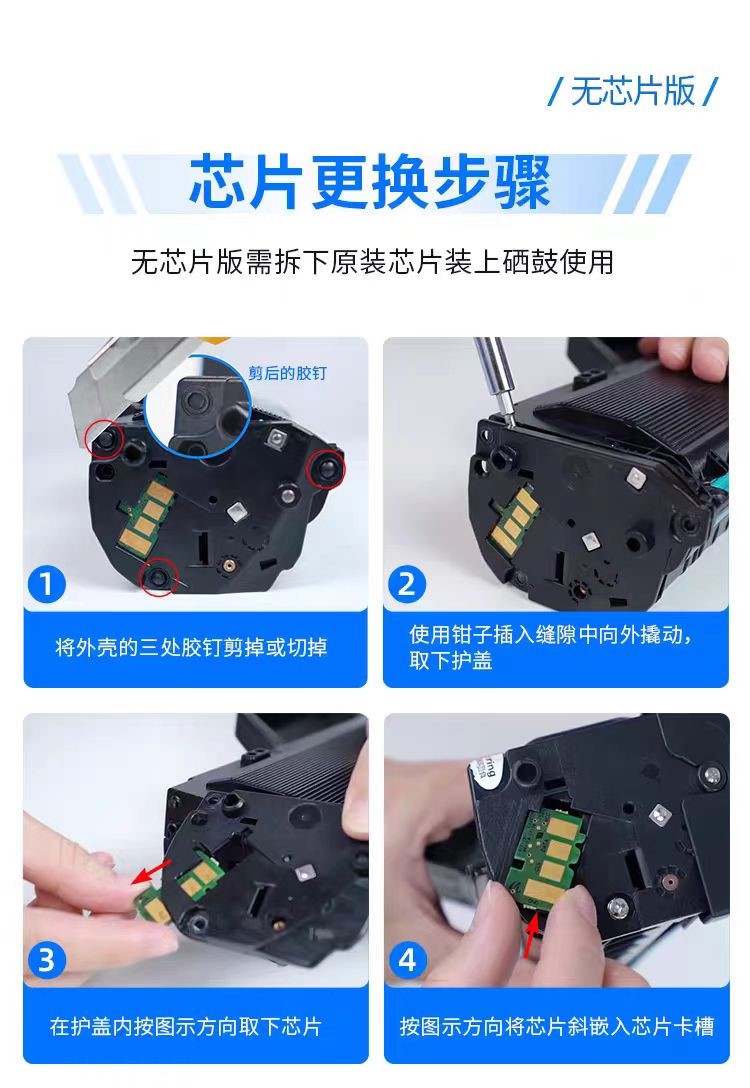 / 无芯片版 /

芯片更换步骤

无芯片版需拆下原装芯片装上硒鼓使用

剪后的胶钉

1

将外壳的三处胶钉剪掉或切掉

2

使用钳子插入缝隙中向外撬动，取下护盖

3

在护盖内按图示方向取下芯片

4

按图示方向将芯片斜嵌入芯片卡槽