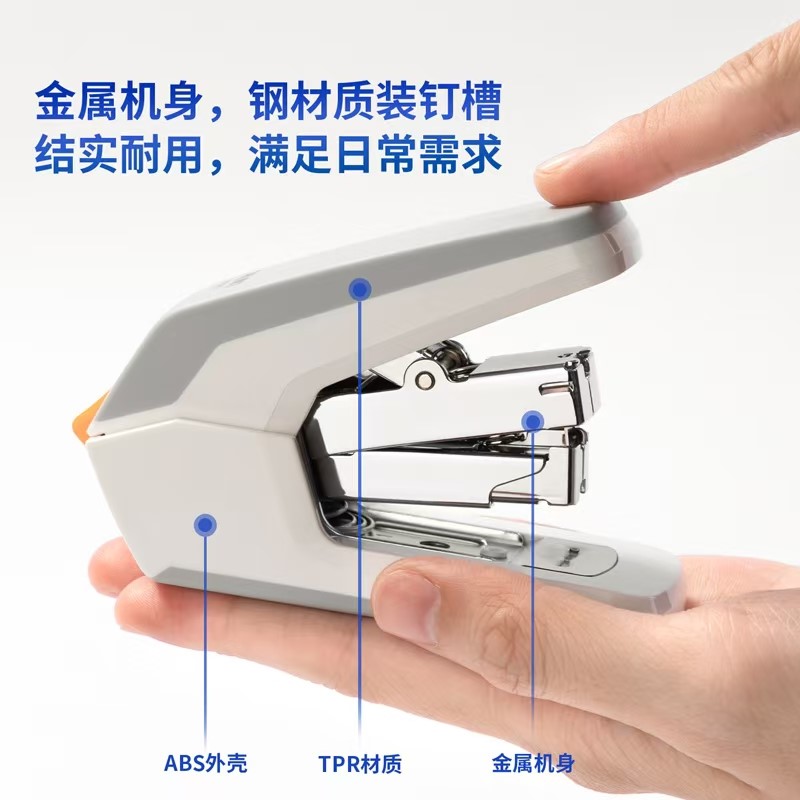 金属机身，钢材质装钉槽
结实耐用，满足日常需求

ABS外壳

TPR材质

金属机身