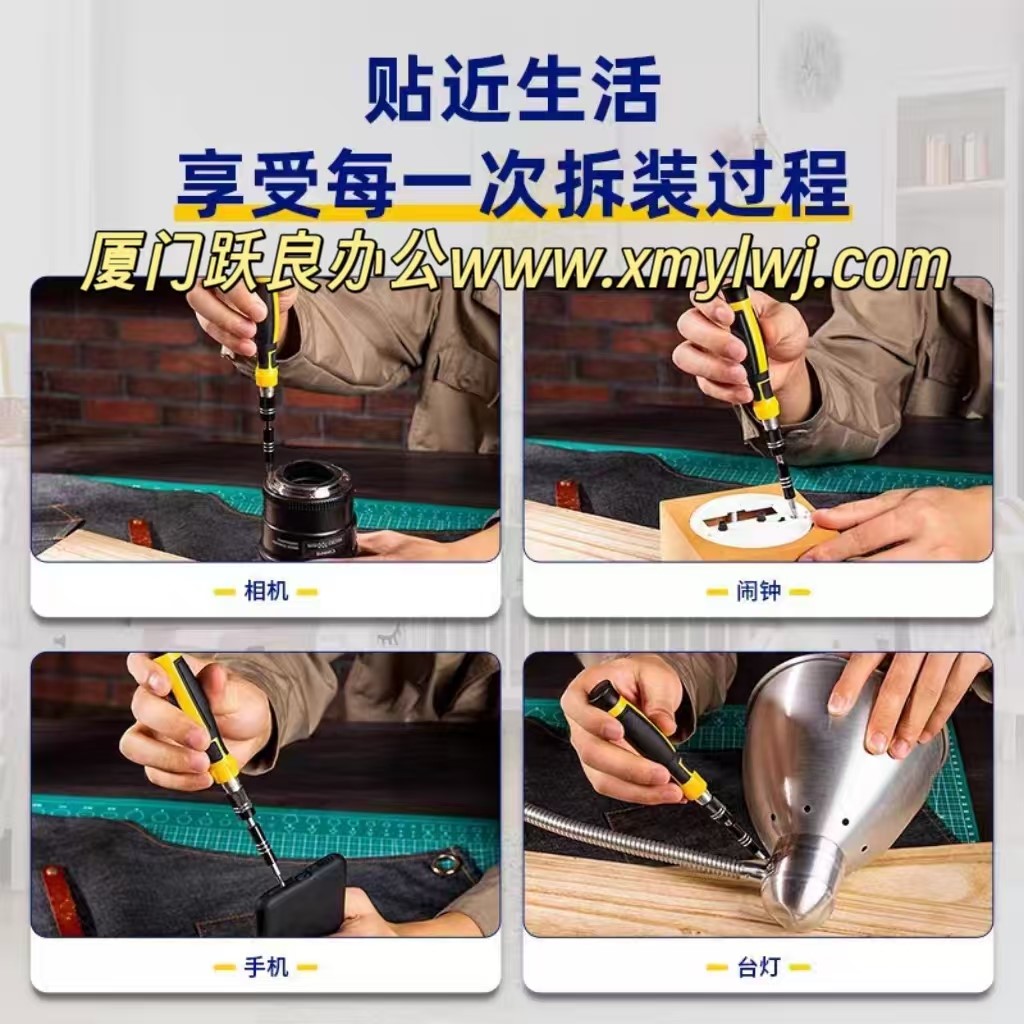 贴近生活
享受每一次拆装过程
厦门跃良办公www.xmylwj.com

相机

闹钟

手机

台灯