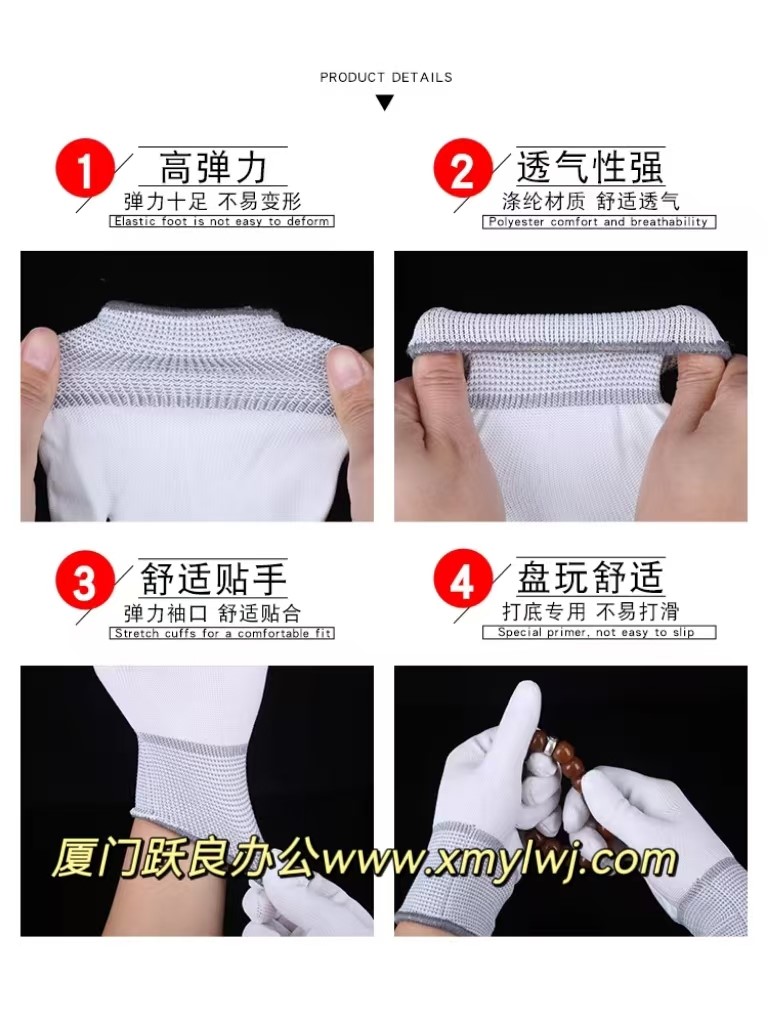 PRODUCT DETAILS

1 高弹力
弹力十足 不易变形
Elastic foot is not easy to deform

2 透气性强
涤纶材质 舒适透气
Polyester comfort and breathability

3 舒适贴手
弹力袖口 舒适贴合
Stretch cuffs for a comfortable fit

4 盘玩舒适
打底专用 不易打滑
Special primer, not easy to slip

厦门跃良办公www.xmylwj.com