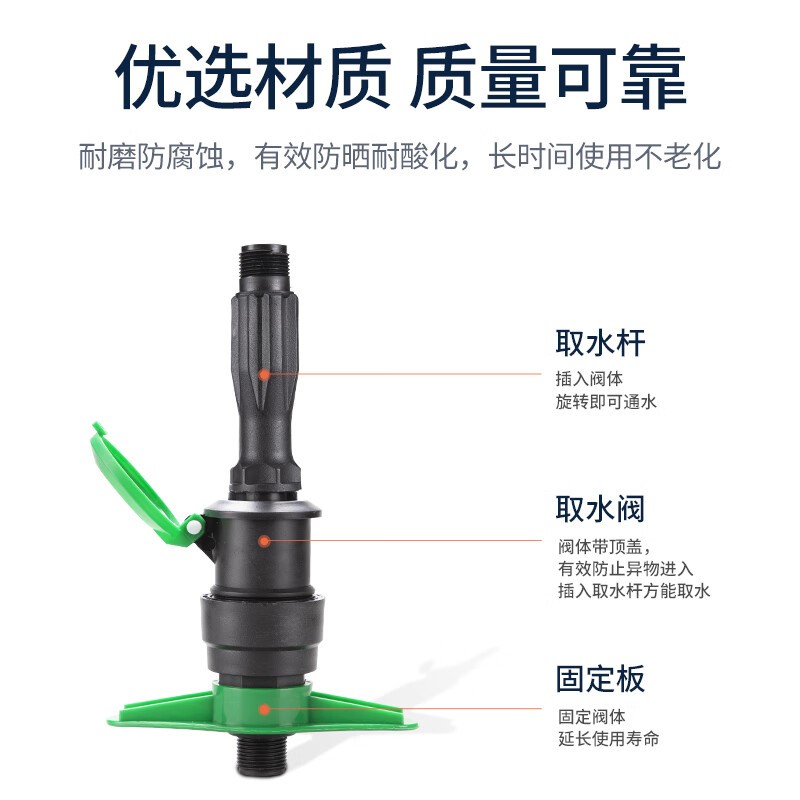 优选材质 质量可靠

耐磨防腐蚀，有效防晒耐酸化，长时间使用不老化

取水杆
插入阀体
旋转即可通水

取水阀
阀体带顶盖，
有效防止异物进入
插入取水杆方能取水

固定板
固定阀体
延长使用寿命