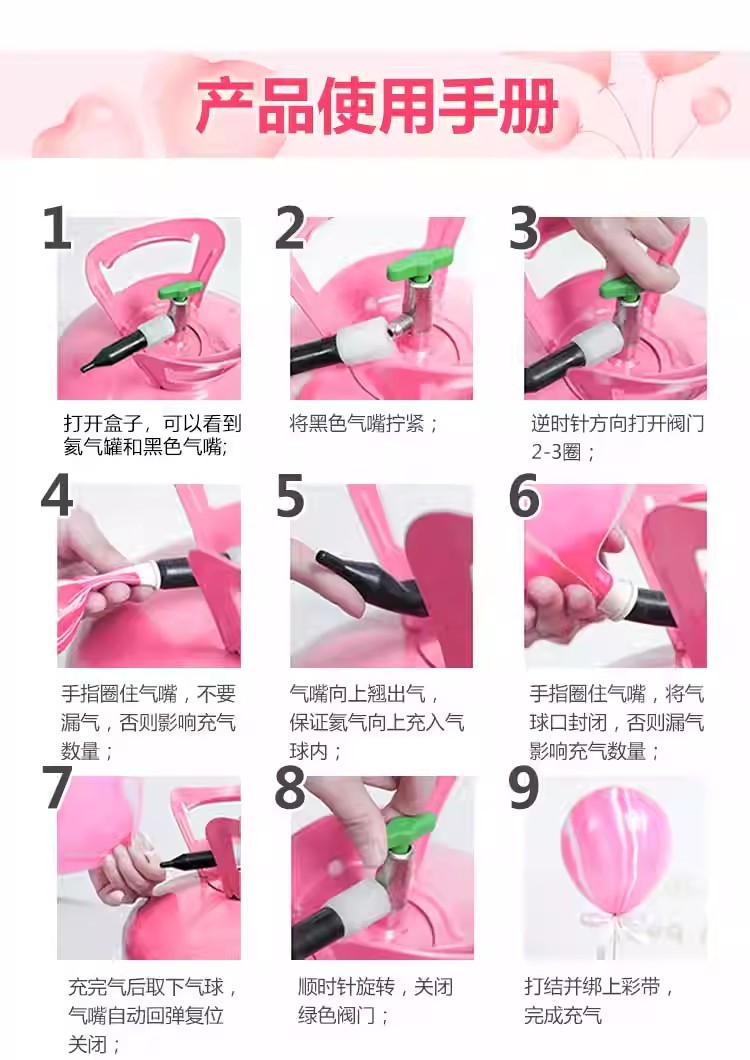 产品使用手册

1
打开盒子，可以看到氦气罐和黑色气嘴;

2
将黑色气嘴拧紧；

3
逆时针方向打开阀门2-3圈；

4
手指圈住气嘴，不要漏气，否则影响充气数量；

5
气嘴向上翘出气，保证氦气向上充入气球内；

6
手指圈住气嘴，将气球口封闭，否则漏气影响充气数量；

7
充完气后取下气球，气嘴自动回弹复位关闭；

8
顺时针旋转，关闭绿色阀门；

9
打结并绑上彩带，完成充气